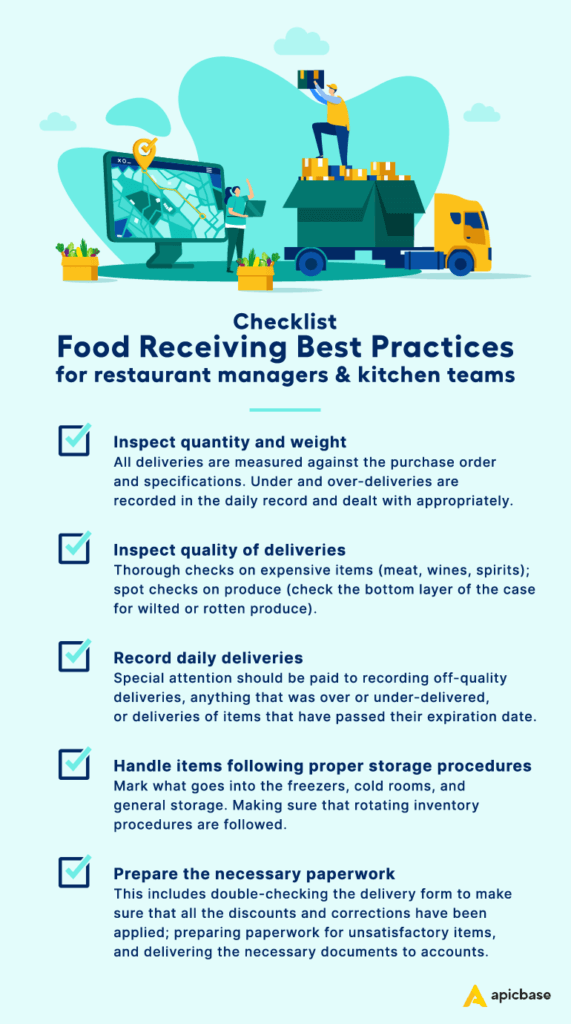 Checklist
Food Receiving Best Practices
for restaurant managers & kitchen teams

Inspect quantity and weight
All deliveries are measured against the purchase order and specifications. Under and over-deliveries are recorded in the daily record and dealt with appropriately.

Inspect quality of deliveries
Thorough checks on expensive items (meat, wines, spirits); spot checks on produce (check the bottom layer of the case for wilted or rotten produce).

Record daily deliveries
Special attention should be paid to recording off-quality deliveries, anything that was over or under-delivered, or deliveries of items that have passed their expiration date.

Handle items following proper storage procedures
Mark what goes into the freezers, cold rooms, and general storage. Making sure that rotating inventory procedures are followed.

Prepare the necessary paperwork
This includes double-checking the delivery form to make sure that all the discounts and corrections have been applied; preparing paperwork for unsatisfactory items, and delivering the necessary documents to accounts.

apicbase