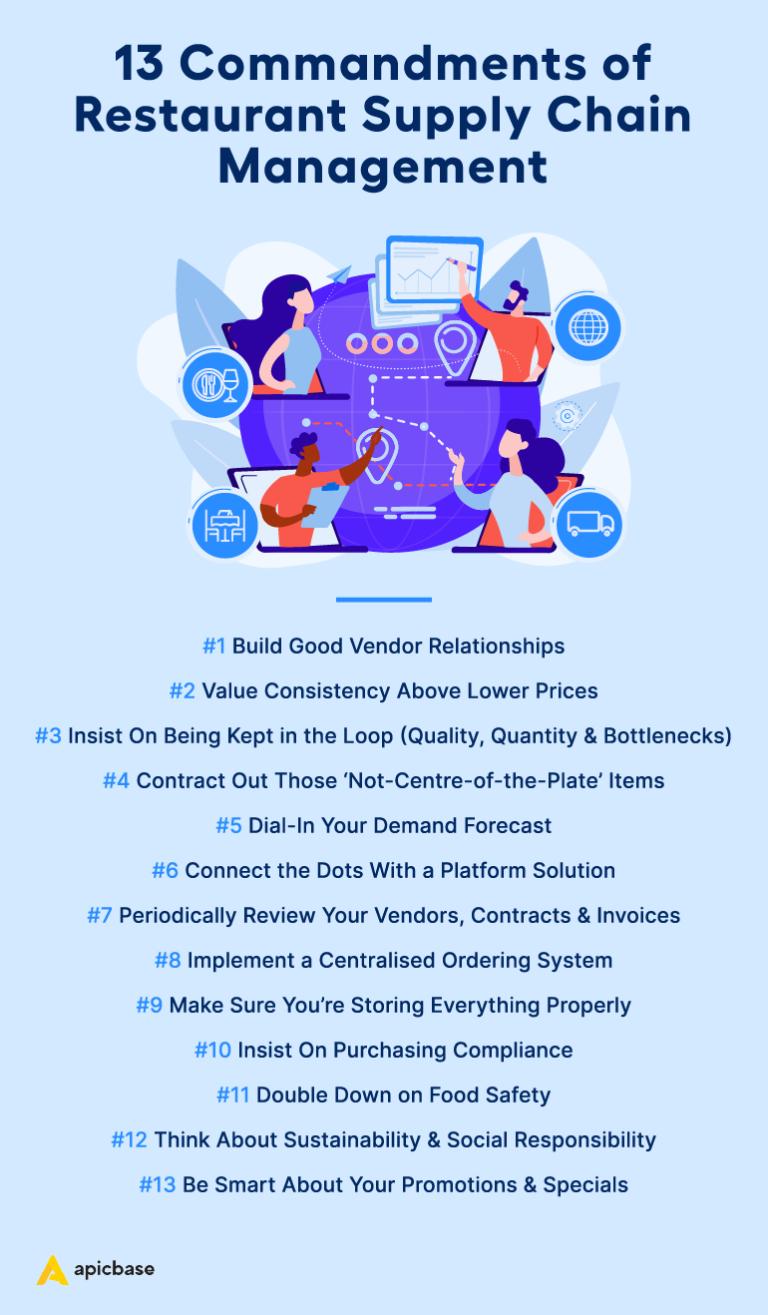 13 Commandments of Restaurant Supply Chain Management

#1 Build Good Vendor Relationships

#2 Value Consistency Above Lower Prices

#3 Insist On Being Kept in the Loop (Quality, Quantity & Bottlenecks)

#4 Contract Out Those 'Not-Centre-of-the-Plate' Items

#5 Dial-In Your Demand Forecast

#6 Connect the Dots With a Platform Solution

#7 Periodically Review Your Vendors, Contracts & Invoices

#8 Implement a Centralised Ordering System

#9 Make Sure You're Storing Everything Properly

#10 Insist On Purchasing Compliance

#11 Double Down on Food Safety

#12 Think About Sustainability & Social Responsibility

#13 Be Smart About Your Promotions & Specials

apicbase